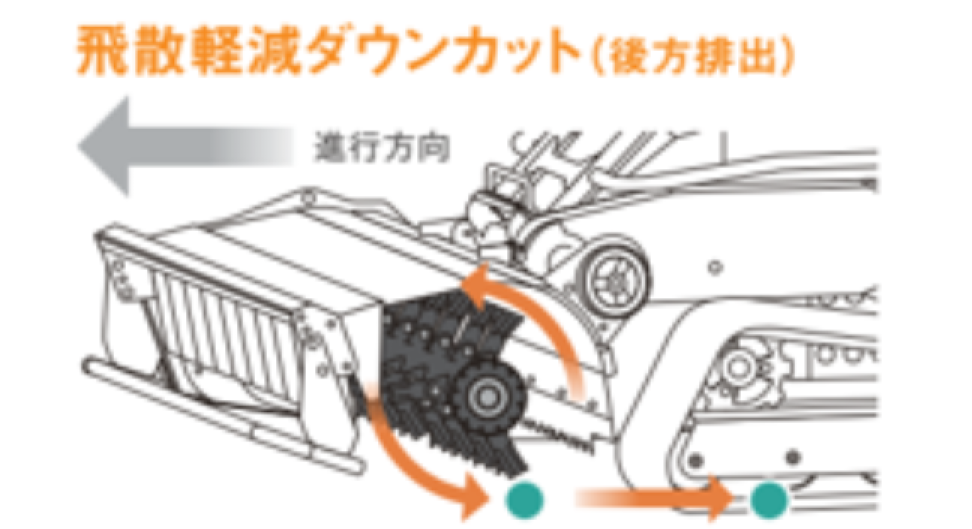 飛散軽減ダウンカット（後方排出）

進行方向